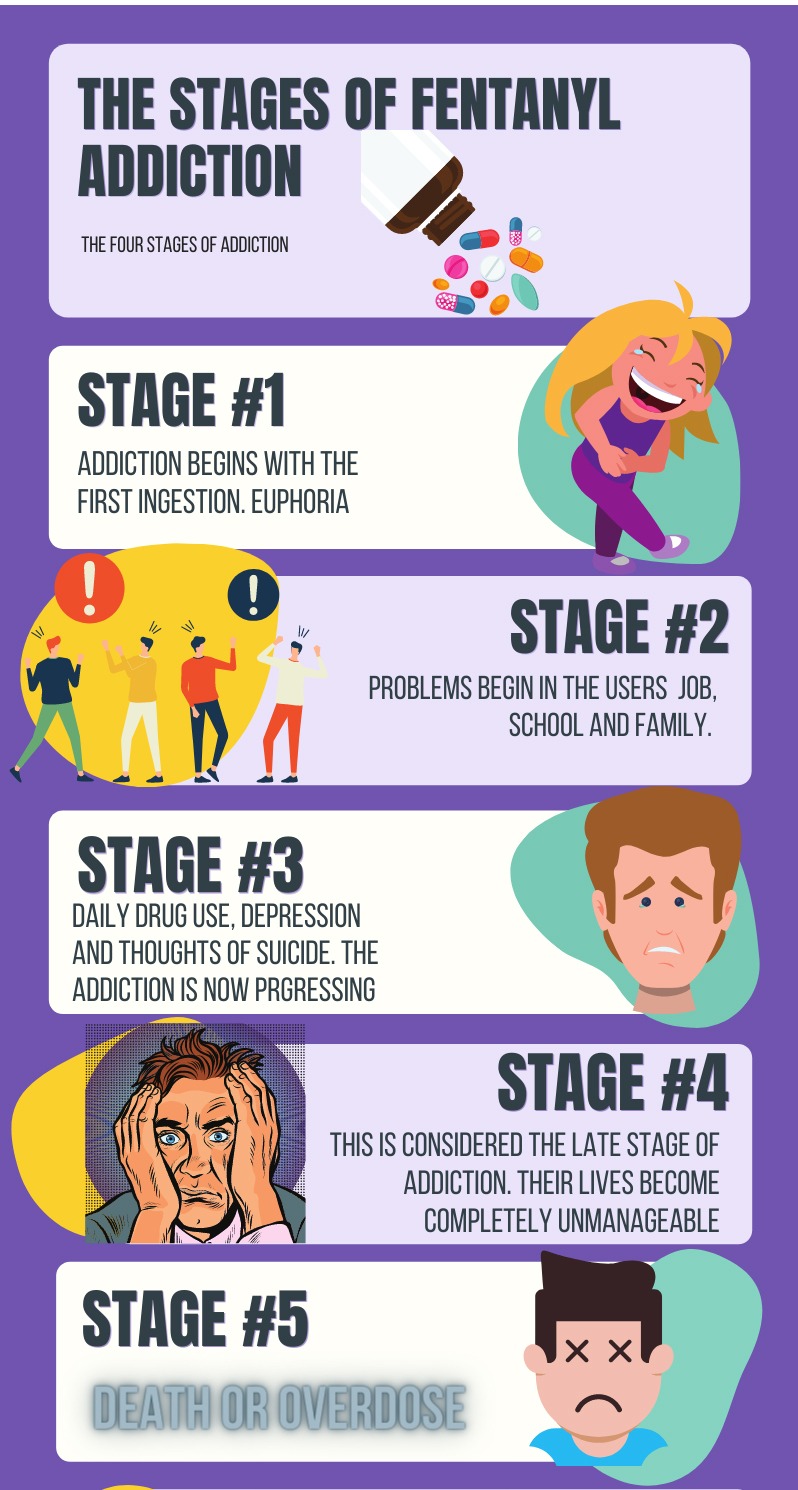 THE STAGES OF FENTANYL ADDICTION

THE FOUR STAGES OF ADDICTION

STAGE #1

ADDICTION BEGINS WITH THE FIRST INGESTION. EUPHORIA

STAGE #2

PROBLEMS BEGIN IN THE USERS JOB, SCHOOL AND FAMILY.

STAGE #3

DAILY DRUG USE, DEPRESSION AND THOUGHTS OF SUICIDE. THE ADDICTION IS NOW PRGRESSING

STAGE #4

THIS IS CONSIDERED THE LATE STAGE OF ADDICTION. THEIR LIVES BECOME COMPLETELY UNMANAGEABLE

STAGE #5

DEATH OR OVERDOSE